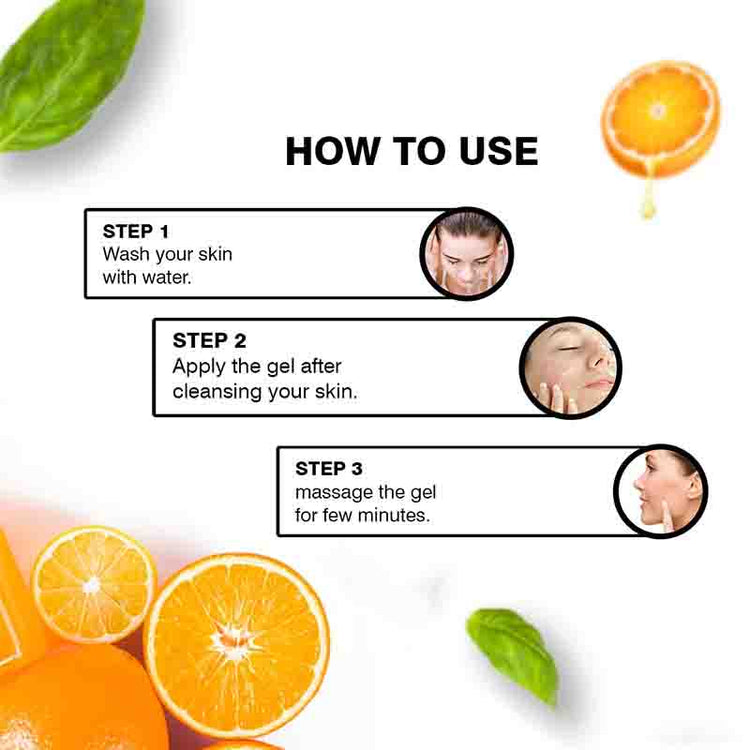 HOW TO USE

STEP 1
Wash your skin with water.

STEP 2
Apply the gel after cleansing your skin.

STEP 3
massage the gel for few minutes.