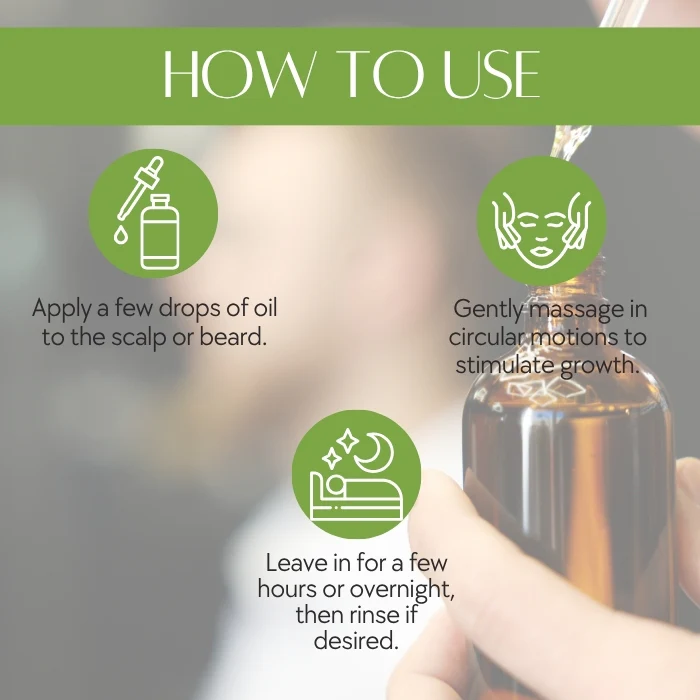 HOW TO USE

Apply a few drops of oil to the scalp or beard.

Gently massage in circular motions to stimulate growth.

Leave in for a few hours or overnight, then rinse if desired.