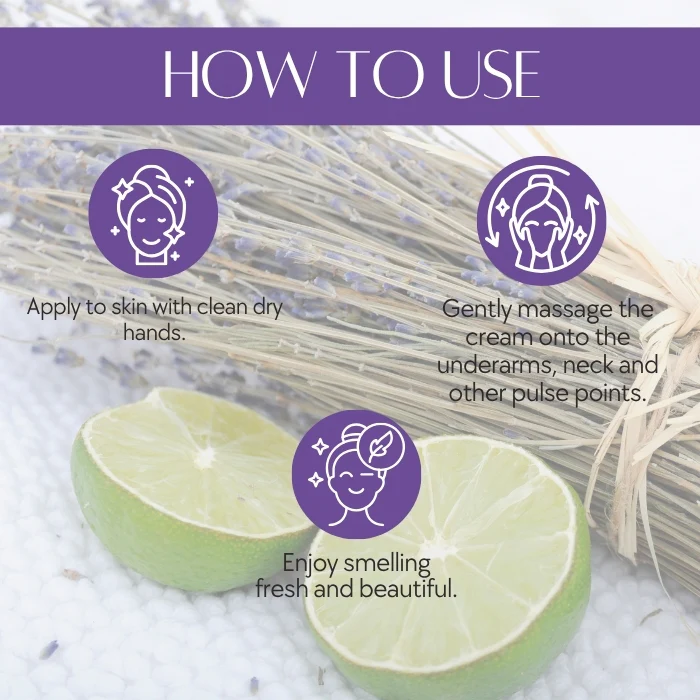 HOW TO USE

Apply to skin with clean dry hands.

Gently massage the cream onto the underarms, neck and other pulse points.

Enjoy smelling fresh and beautiful.