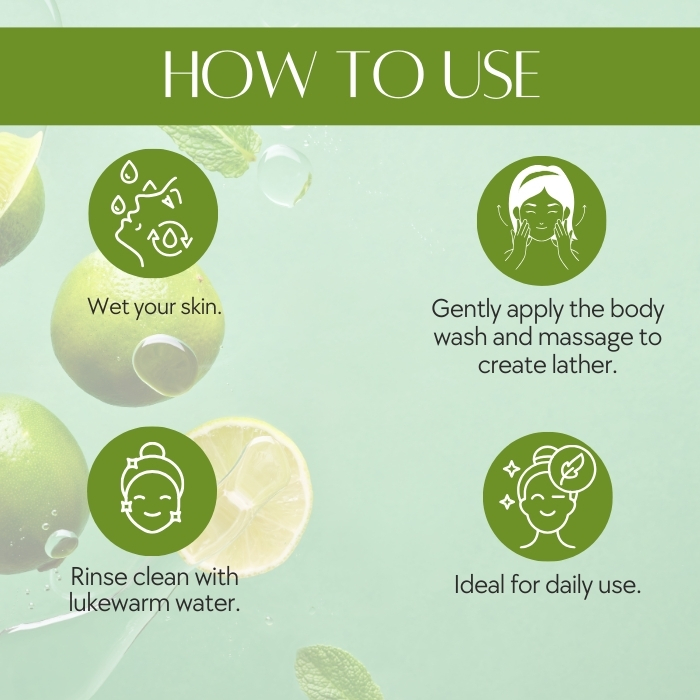 HOW TO USE

Wet your skin.

Gently apply the body wash and massage to create lather.

Rinse clean with lukewarm water.

Ideal for daily use.