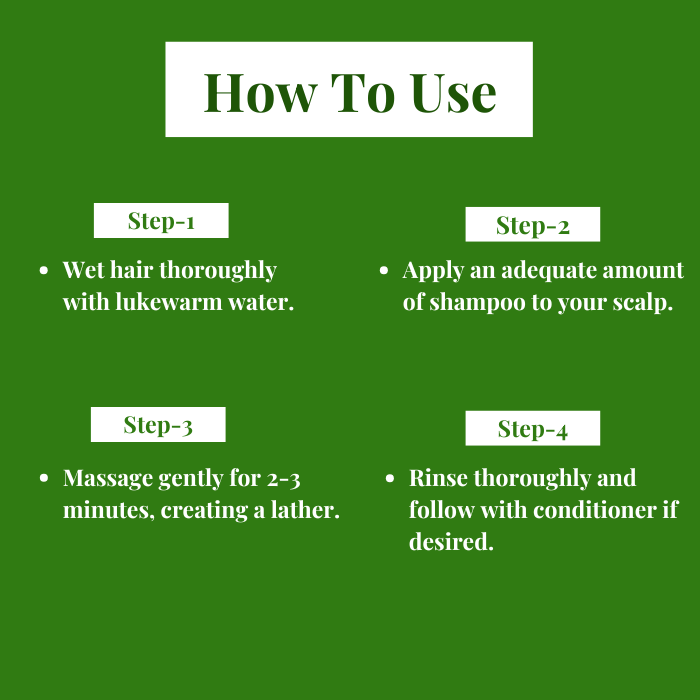 How To Use

Step-1

- Wet hair thoroughly with lukewarm water.

Step-2

- Apply an adequate amount of shampoo to your scalp.

Step-3

- Massage gently for 2-3 minutes, creating a lather.

Step-4

- Rinse thoroughly and follow with conditioner if desired.