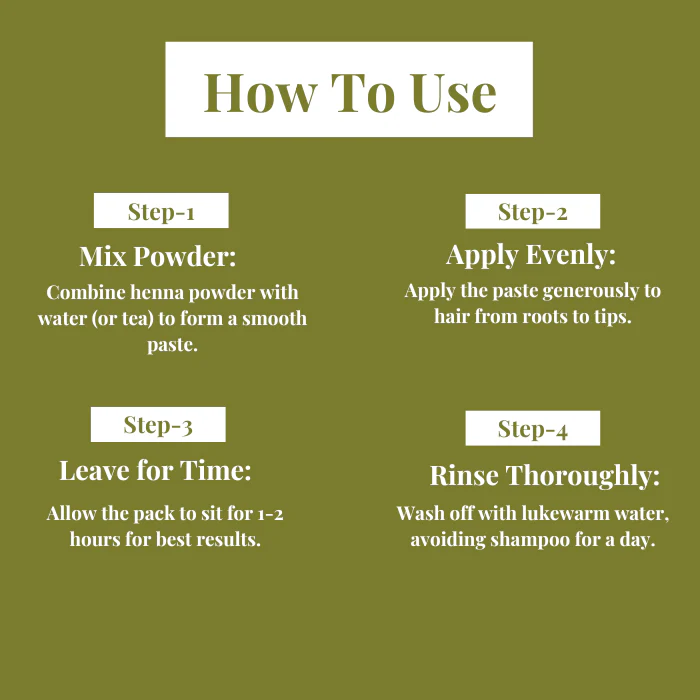 How To Use

Step-1

Mix Powder:

Combine henna powder with water (or tea) to form a smooth paste.

Step-2

Apply Evenly:

Apply the paste generously to hair from roots to tips.

Step-3

Leave for Time:

Allow the pack to sit for 1-2 hours for best results.

Step-4

Rinse Thoroughly:

Wash off with lukewarm water, avoiding shampoo for a day.