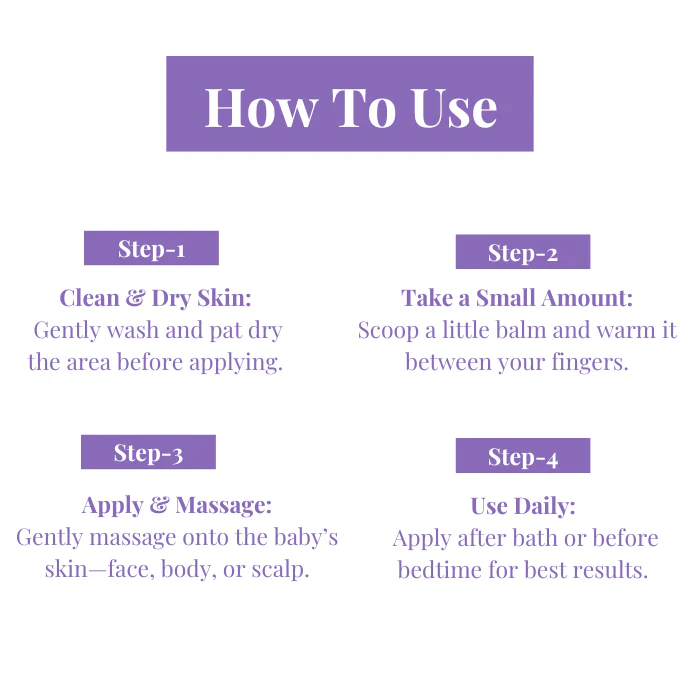 How To Use

Step-1

Clean & Dry Skin:
Gently wash and pat dry the area before applying.

Step-2

Take a Small Amount:
Scoop a little balm and warm it between your fingers.

Step-3

Apply & Massage:
Gently massage onto the baby's skin—face, body, or scalp.

Step-4

Use Daily:
Apply after bath or before bedtime for best results.