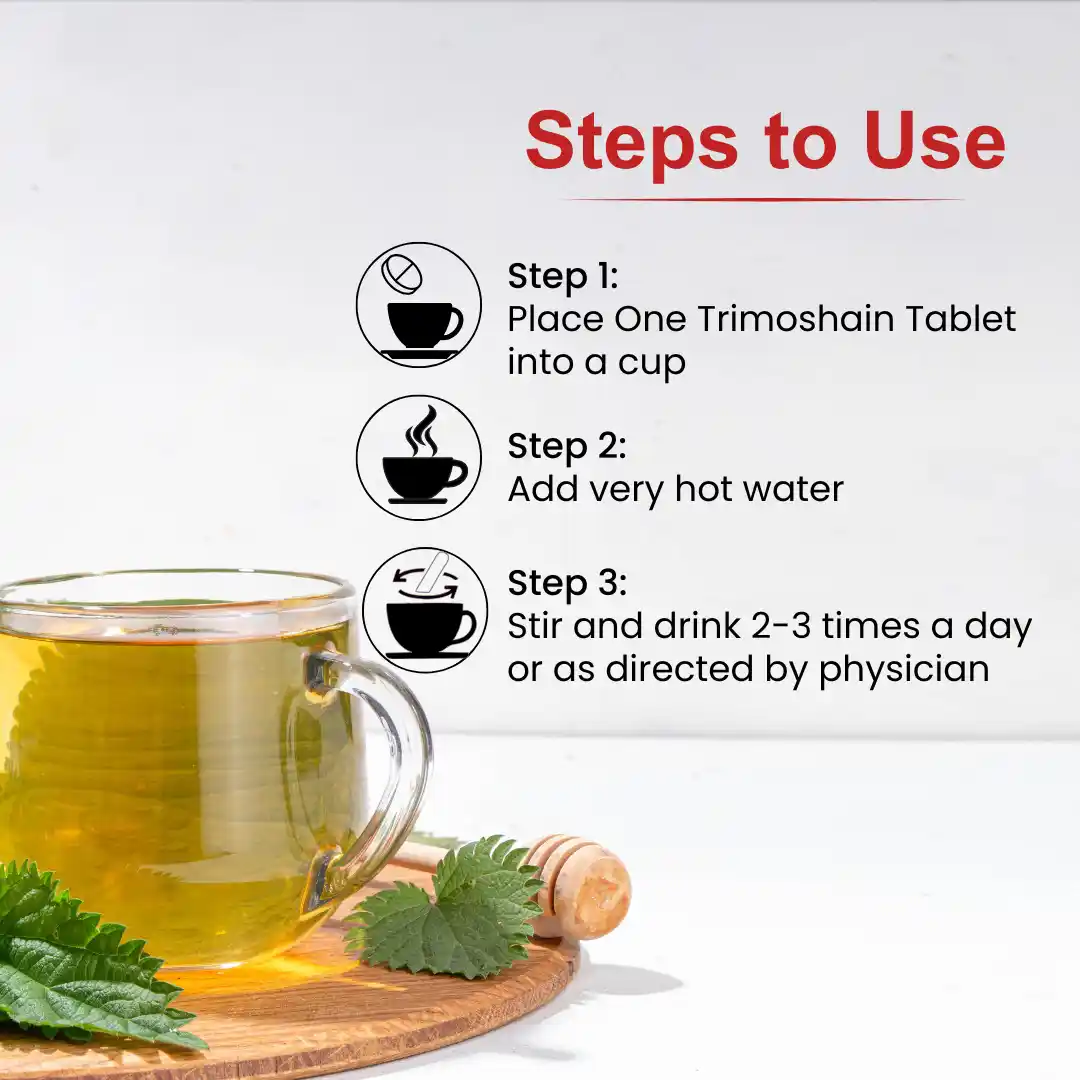 Steps to Use

Step 1:
Place One Trimoshain Tablet into a cup

Step 2:
Add very hot water

Step 3:
Stir and drink 2-3 times a day or as directed by physician